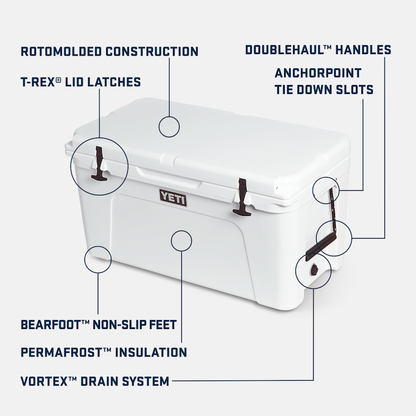 ROTOMOLDED CONSTRUCTION

T-REX® LID LATCHES

DOUBLEHAUL™ HANDLES

ANCHORPOINT TIE DOWN SLOTS

YETI

BEARFOOT™ NON-SLIP FEET

PERMAFROST™ INSULATION

VORTEX™ DRAIN SYSTEM