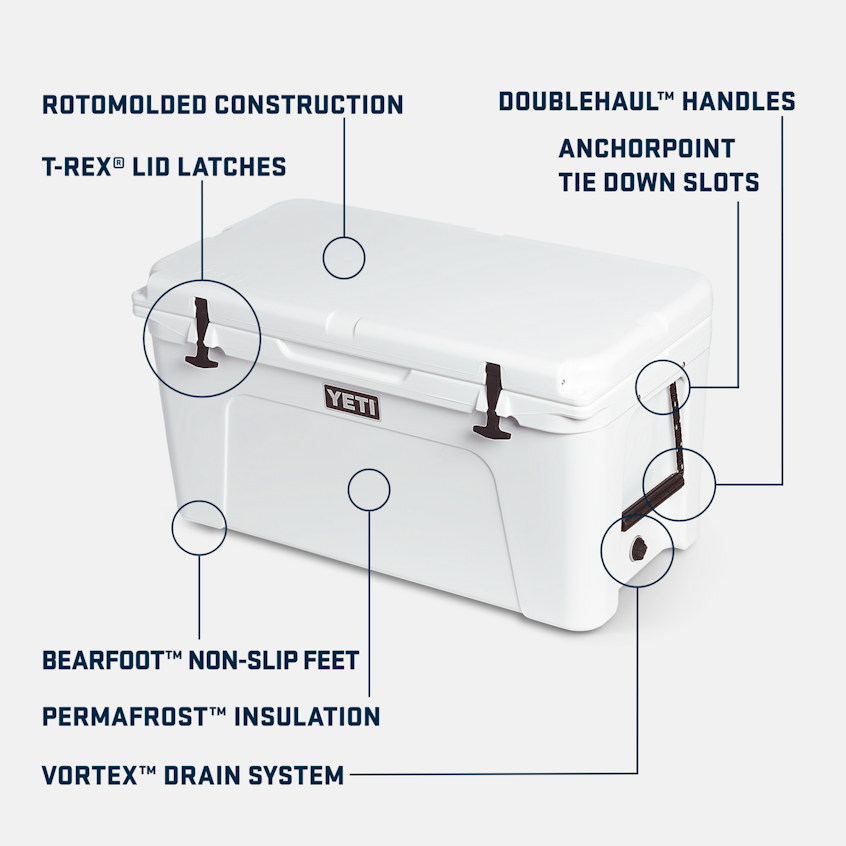 ROTOMOLDED CONSTRUCTION

T-REX® LID LATCHES

DOUBLEHAUL™ HANDLES

ANCHORPOINT TIE DOWN SLOTS

YETI

BEARFOOT™ NON-SLIP FEET

PERMAFROST™ INSULATION

VORTEX™ DRAIN SYSTEM