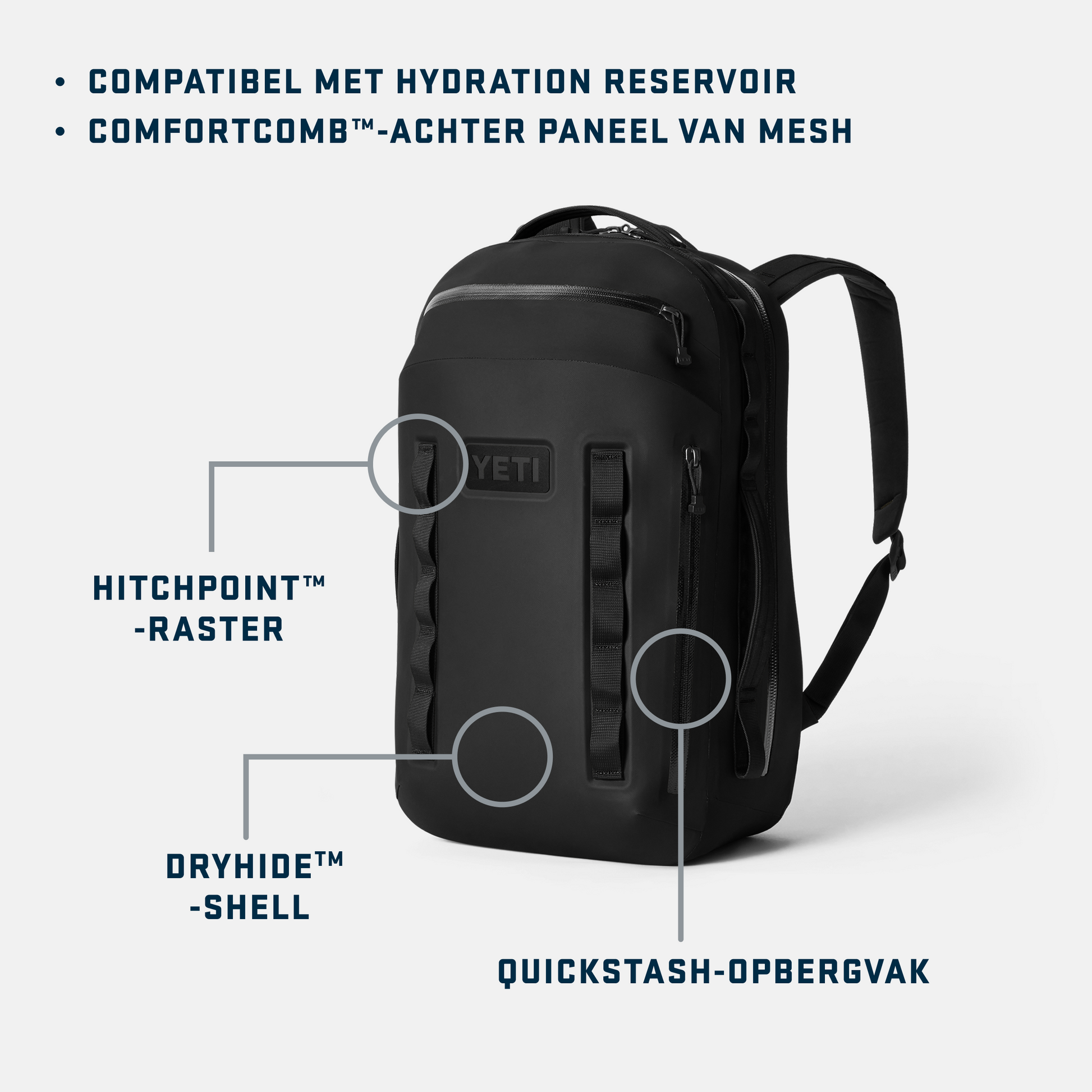 • COMPATIBEL MET HYDRATION RESERVOIR
• COMFORTCOMB™-ACHTER PANEEL VAN MESH

YETI

HITCHPOINT™ -RASTER

DRYHIDE™ -SHELL

QUICKSTASH-OPBERGVAK