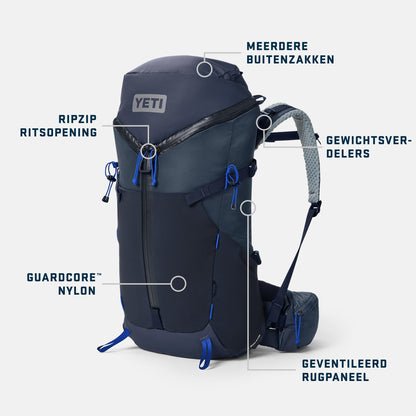 MEERDERE BUITENZAKKEN

YETI

RIPZIP RITSOPENING

GEWICHTSVERDELERS

GUARDCORE™ NYLON

GEVENTILEERD RUGPANEEL